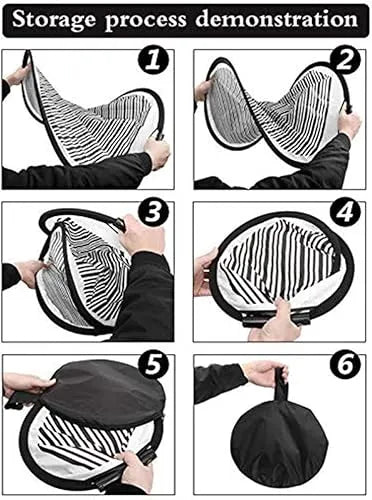 Storage process demonstration

1

2

3

4

5

6